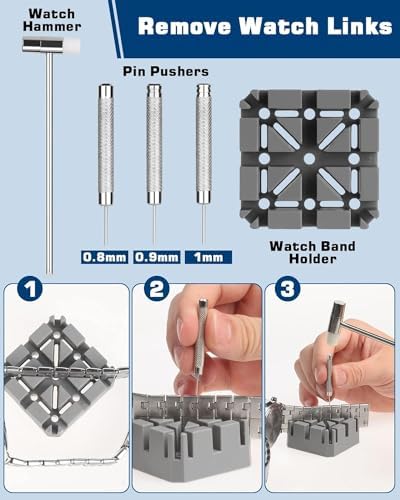 Watch Hammer

Remove Watch Links

Pin Pushers

0.8mm 0.9mm 1mm

Watch Band Holder

1

2

3