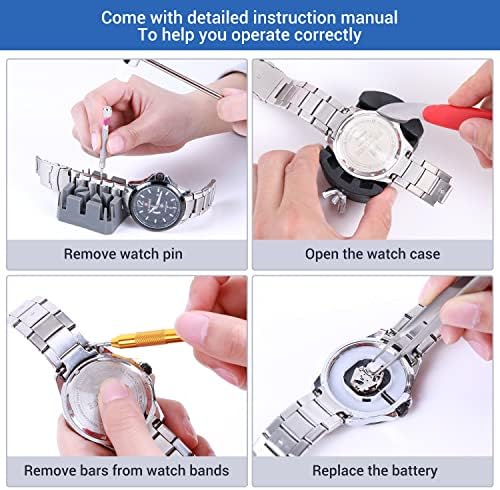 Come with detailed instruction manual
To help you operate correctly

Remove watch pin

Open the watch case

Remove bars from watch bands

Replace the battery