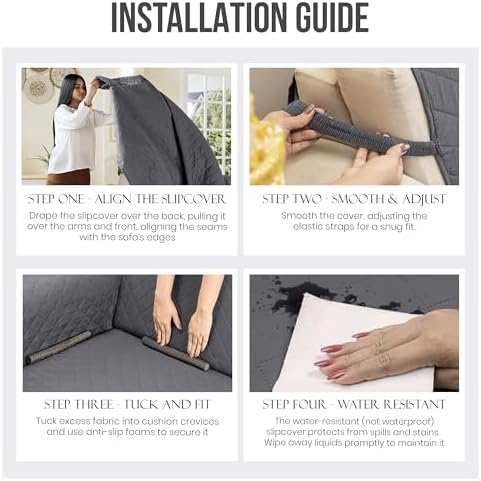 INSTALLATION GUIDE

STEP ONE - ALIGN THE SLIPCOVER

Drape the slipcover over the back, pulling it over the arms and front, aligning the seams with the sofa's edges

STEP TWO - SMOOTH & ADJUST

Smooth the cover, adjusting the elastic straps for a snug fit.

STEP THREE - TUCK AND FIT

Tuck excess fabric into cushion crevices and use anti-slip foams to secure it

STEP FOUR - WATER RESISTANT

The water-resistant (not waterproof) slipcover protects from spills and stains. Wipe away liquids promptly to maintain it