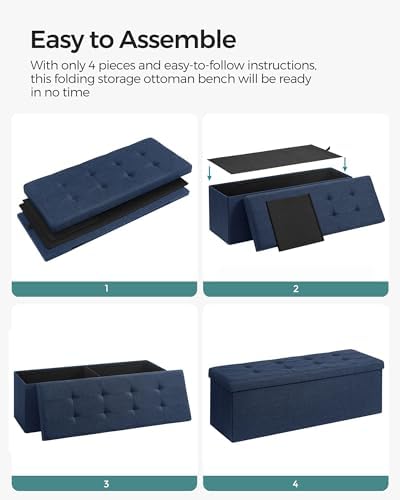 Easy to Assemble

With only 4 pieces and easy-to-follow instructions, this folding storage ottoman bench will be ready in no time

1

2

3

4