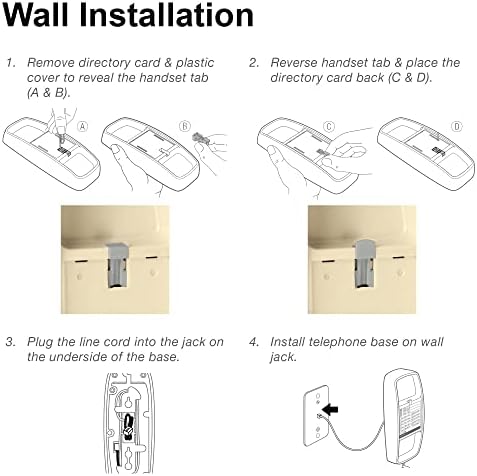 Wall Installation

1. Remove directory card & plastic cover to reveal the handset tab (A & B).

A

B

2. Reverse handset tab & place the directory card back (C & D).

C

D

3. Plug the line cord into the jack on the underside of the base.

4. Install telephone base on wall jack.