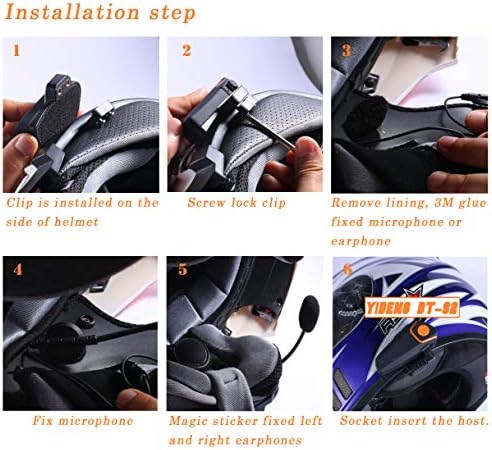 Installation step

1

Clip is installed on the side of helmet

2

Screw lock clip

3

Remove lining, 3M glue fixed microphone or earphone

4

Fix microphone

5

Magic sticker fixed left and right earphones

6

YIDENG BT-S2

Socket insert the host.