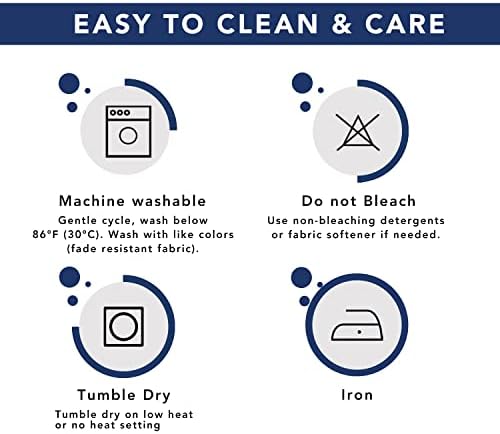 EASY TO CLEAN & CARE

Machine washable

Gentle cycle, wash below 86°F (30°C). Wash with like colors (fade resistant fabric).

Do not Bleach

Use non-bleaching detergents or fabric softener if needed.

Tumble Dry

Tumble dry on low heat or no heat setting

Iron