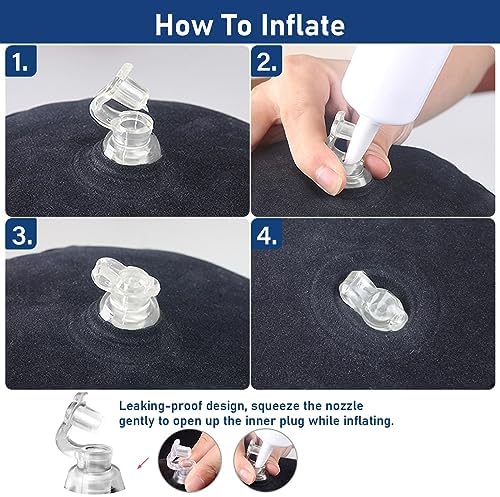 How To Inflate

1.

2.

3.

4.

Leaking-proof design, squeeze the nozzle gently to open up the inner plug while inflating.