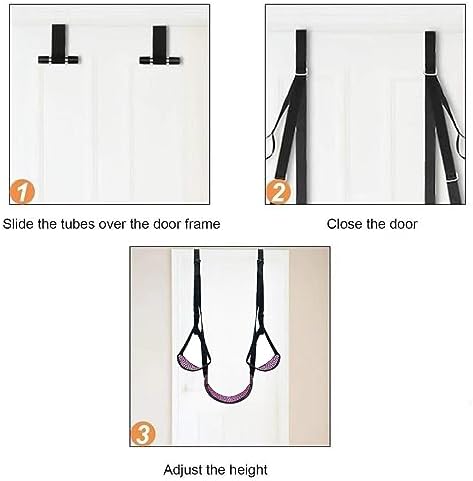 1

Slide the tubes over the door frame

2

Close the door

3

Adjust the height