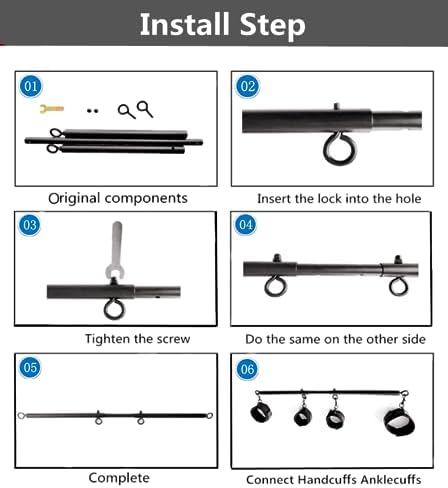 Install Step

01

Original components

02

Insert the lock into the hole

03

Tighten the screw

04

Do the same on the other side

05

Complete

06

Connect Handcuffs Anklecuffs