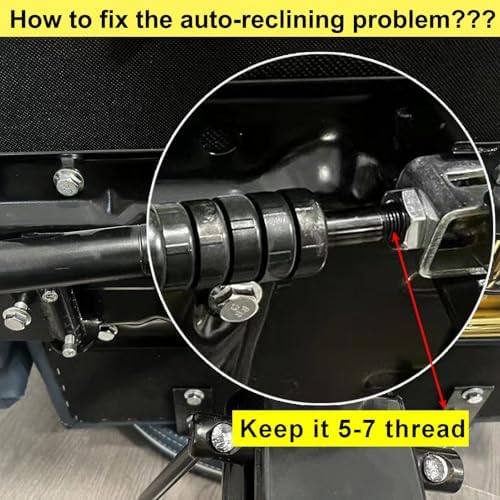 How to fix the auto-reclining problem???

Keep it 5-7 thread