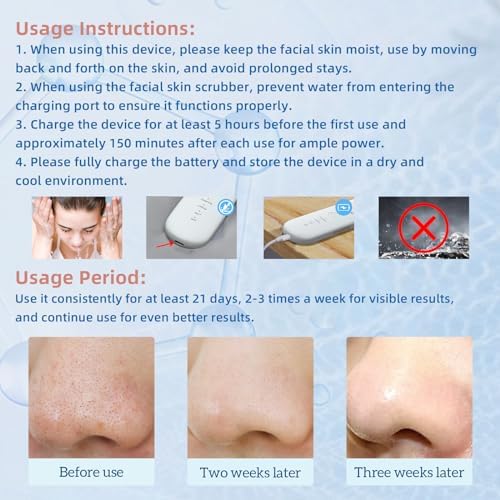 Usage Instructions:
1. When using this device, please keep the facial skin moist, use by moving back and forth on the skin, and avoid prolonged stays.
2. When using the facial skin scrubber, prevent water from entering the charging port to ensure it functions properly.
3. Charge the device for at least 5 hours before the first use and approximately 150 minutes after each use for ample power.
4. Please fully charge the battery and store the device in a dry and cool environment.

Usage Period:
Use it consistently for at least 21 days, 2-3 times a week for visible results, and continue use for even better results.

Before use

Two weeks later

Three weeks later