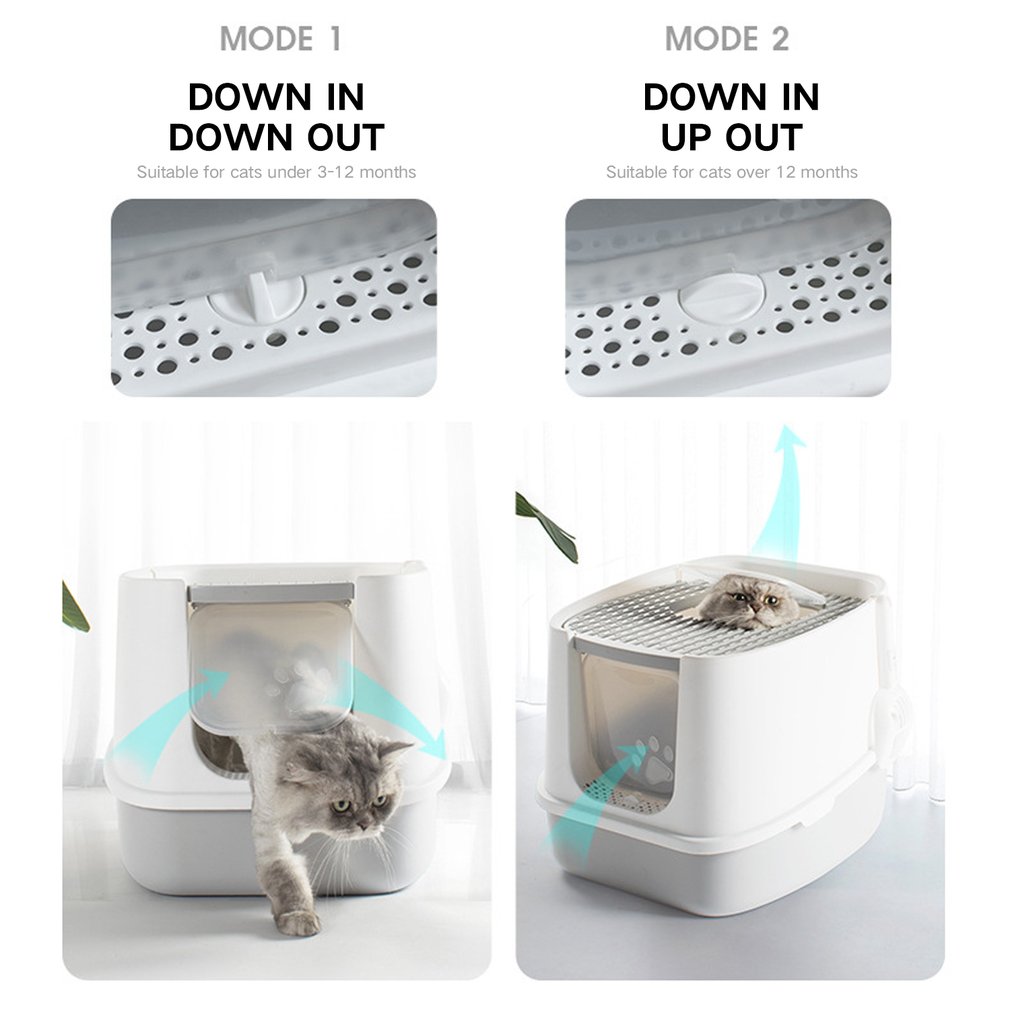 MODE 1

DOWN IN
DOWN OUT

Suitable for cats under 3-12 months

MODE 2

DOWN IN
UP OUT

Suitable for cats over 12 months