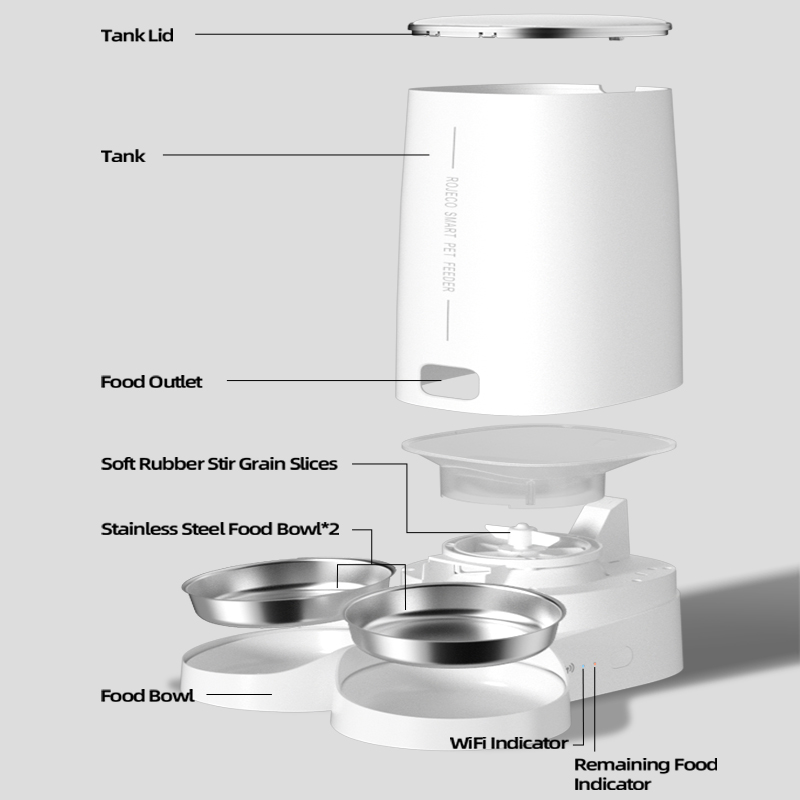 Tank Lid

Tank

ROJECO SMART PET FEEDER

Food Outlet

Soft Rubber Stir Grain Slices

Stainless Steel Food Bowl*2

Food Bowl

WiFi Indicator

Remaining Food Indicator