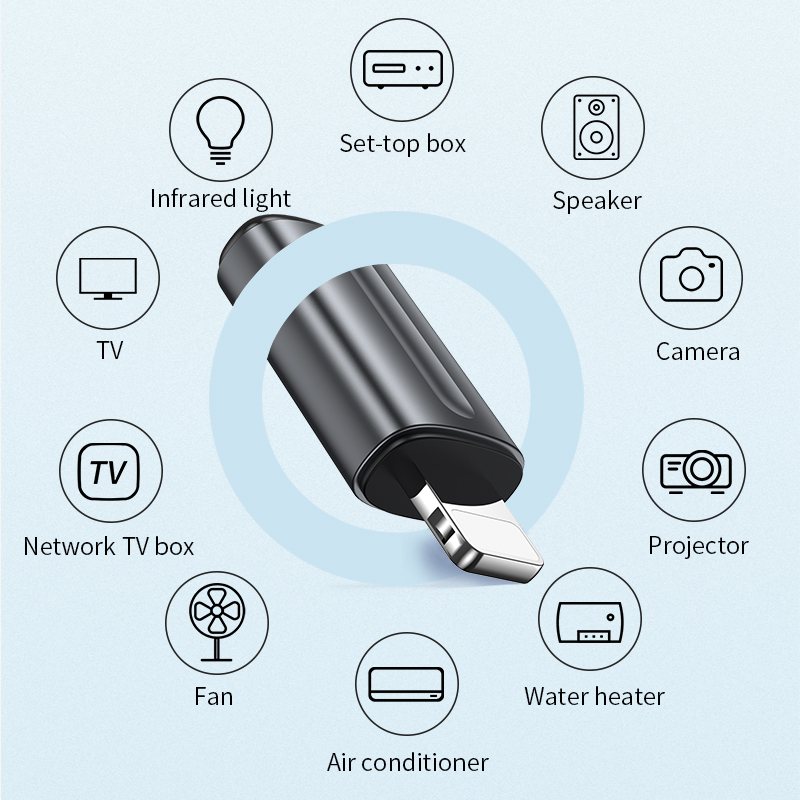 Set-top box

Infrared light

Speaker

TV

Camera

TV

Network TV box

Projector

Fan

Water heater

Air conditioner