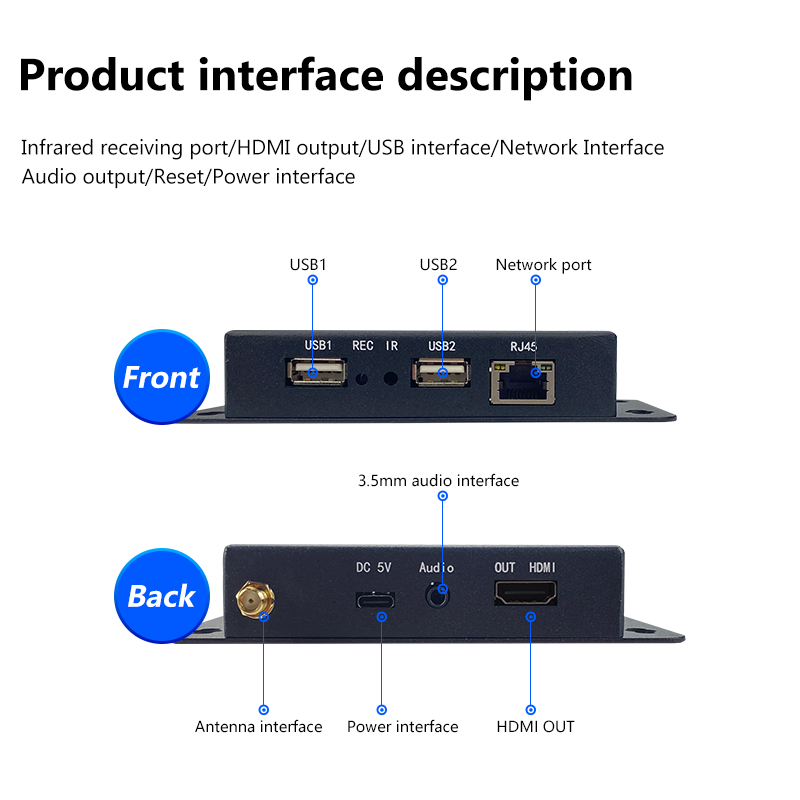 Product interface description

Infrared receiving port/HDMI output/USB interface/Network Interface
Audio output/Reset/Power interface

USB1
USB2
Network port

Front

USB1 REC IR USB2 RJ45

3.5mm audio interface

Back

DC 5V Audio OUT HDMI

Antenna interface
Power interface
HDMI OUT