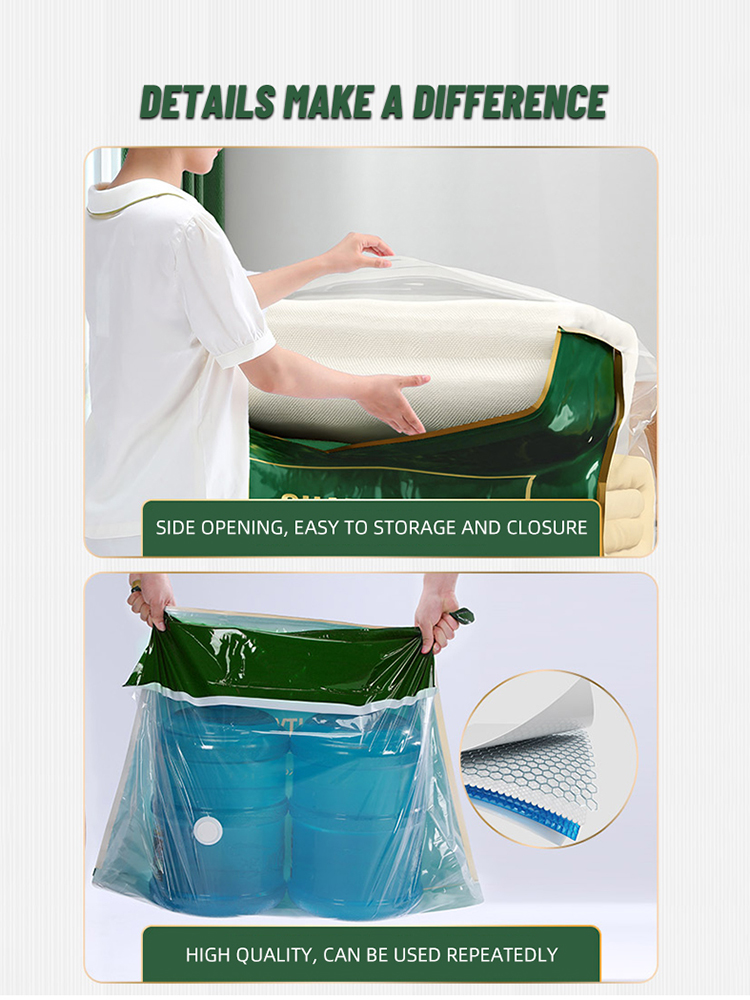 DETAILS MAKE A DIFFERENCE

SIDE OPENING, EASY TO STORAGE AND CLOSURE

HIGH QUALITY, CAN BE USED REPEATEDLY